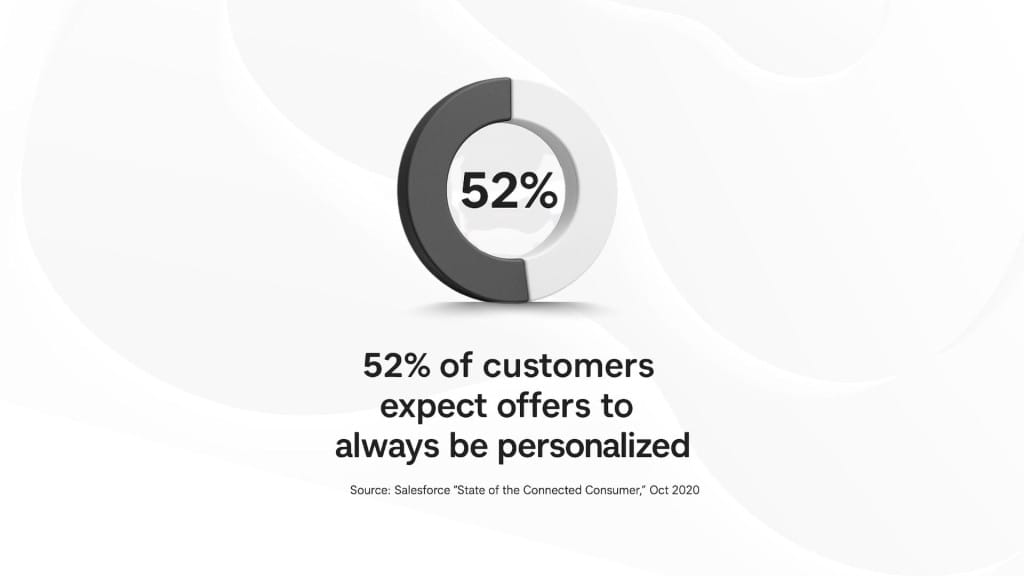 52%

52% of customers expect offers to always be personalized

Source: Salesforce "State of the Connected Consumer," Oct 2020